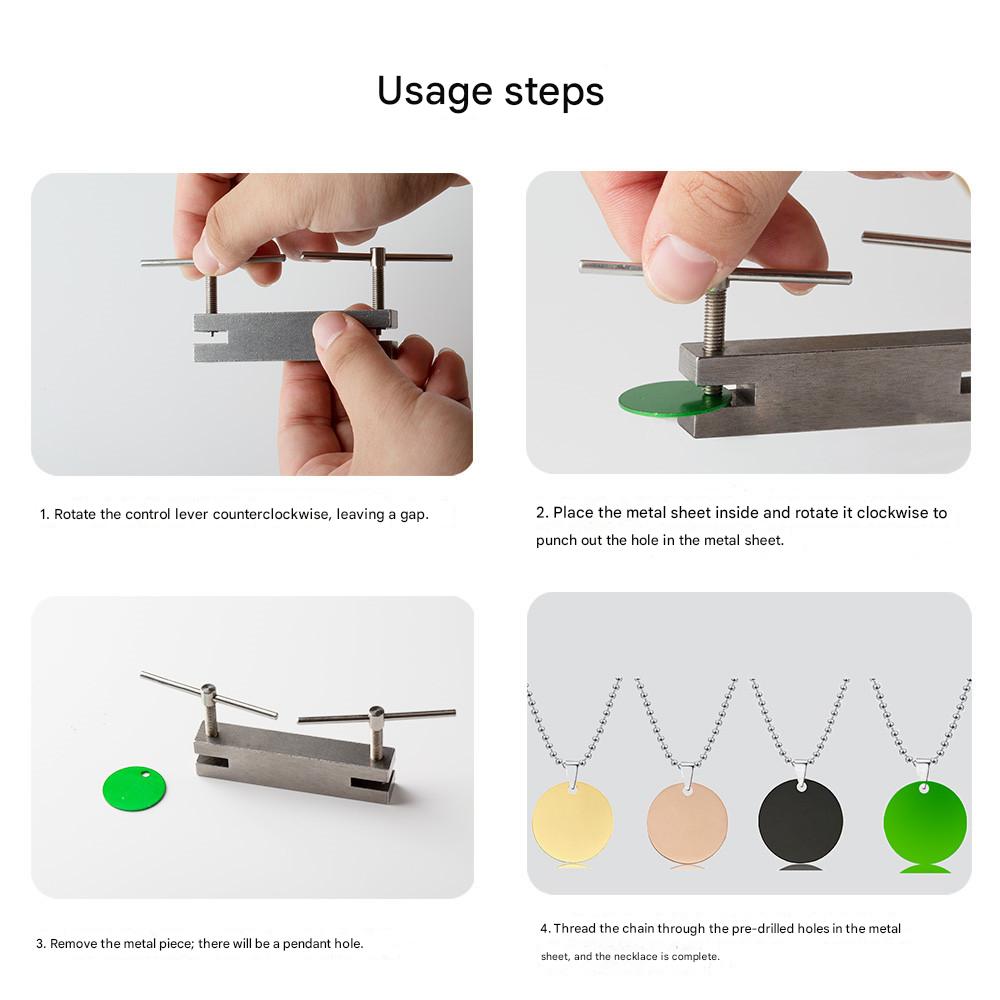 Usage steps

1. Rotate the control lever counterclockwise, leaving a gap.

2. Place the metal sheet inside and rotate it clockwise to punch out the hole in the metal sheet.

3. Remove the metal piece; there will be a pendant hole.

4. Thread the chain through the pre-drilled holes in the metal sheet, and the necklace is complete.