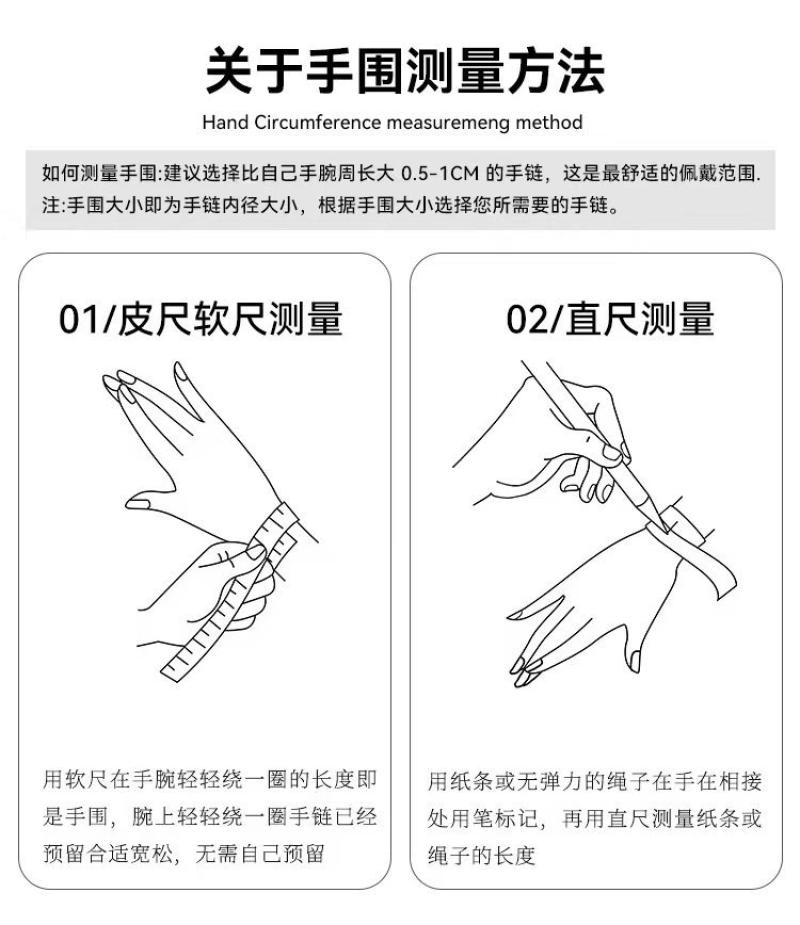 关于手围测量方法

Hand Circumference measuremeng method

如何测量手围:建议选择比自己手腕周长大 0.5-1CM 的手链，这是最舒适的佩戴范围.
注:手围大小即为手链内径大小，根据手围大小选择您所需要的手链。

01/皮尺软尺测量

用软尺在手腕轻轻绕一圈的长度即是手围，腕上轻轻绕一圈手链已经预留合适宽松，无需自己预留

02/直尺测量

用纸条或无弹力的绳子在手在相接处用笔标记，再用直尺测量纸条或绳子的长度