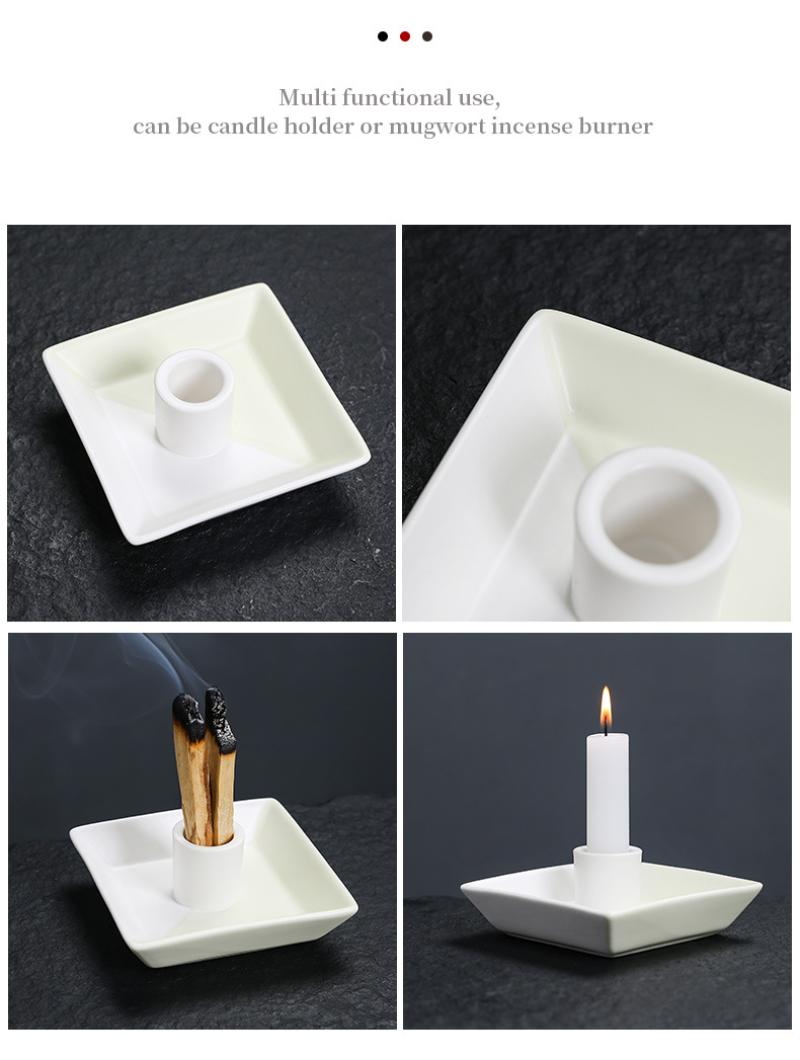 Multi functional use,
can be candle holder or mugwort incense burner