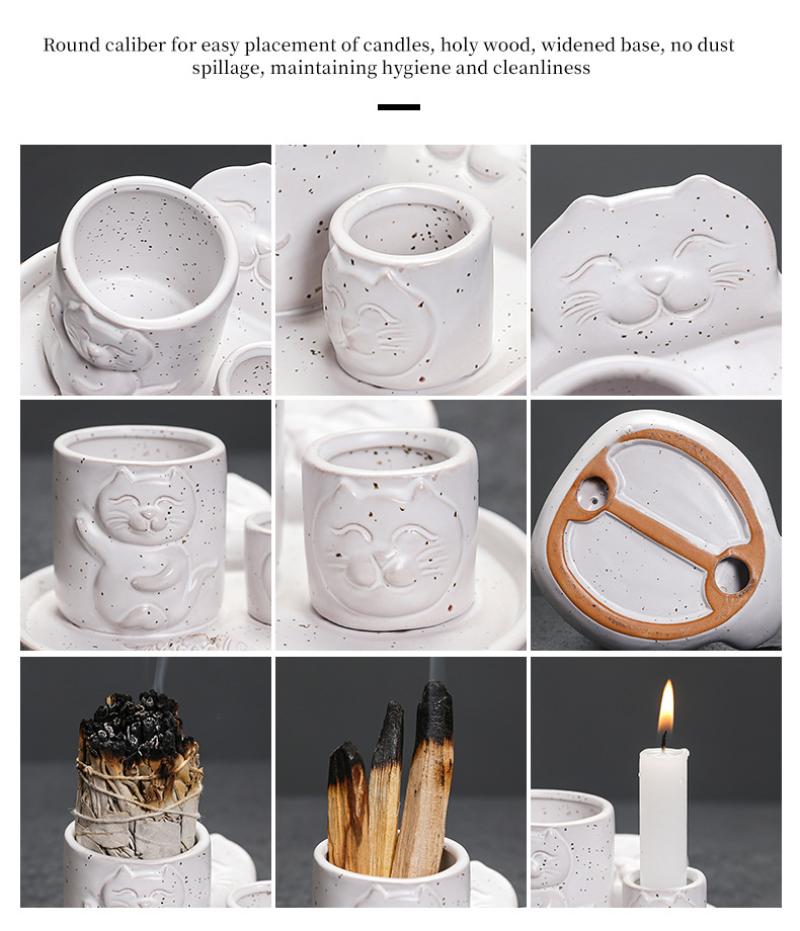 Round caliber for easy placement of candles, holy wood, widened base, no dust spillage, maintaining hygiene and cleanliness