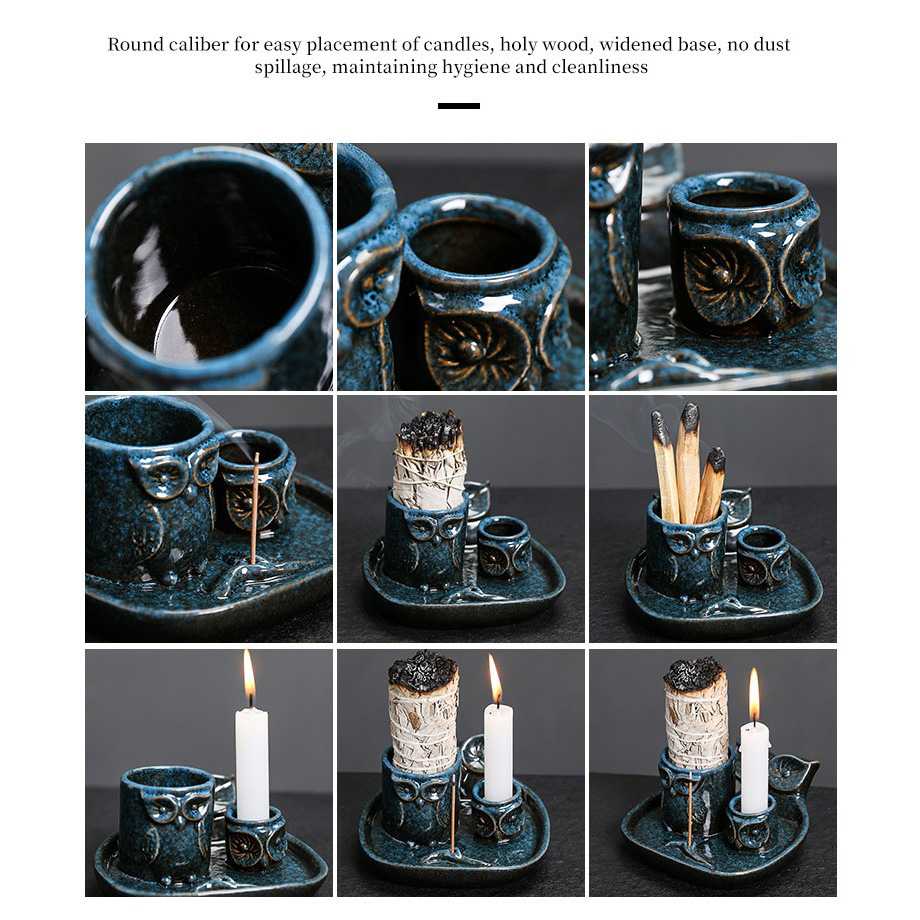 Round caliber for easy placement of candles, holy wood, widened base, no dust spillage, maintaining hygiene and cleanliness