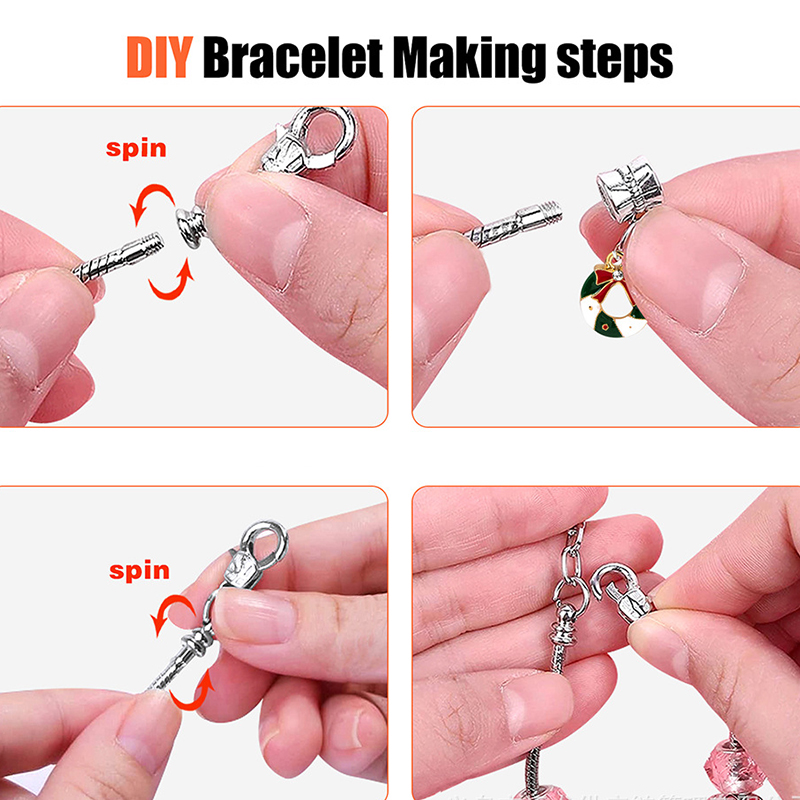 DIY Bracelet Making steps

spin

spin