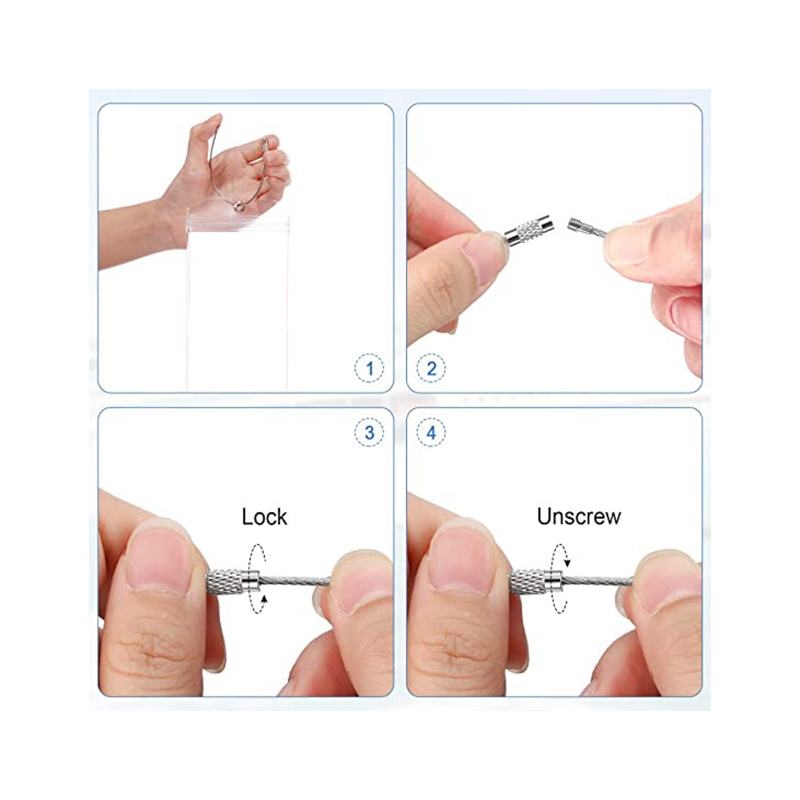 1

2

3

Lock

4

Unscrew