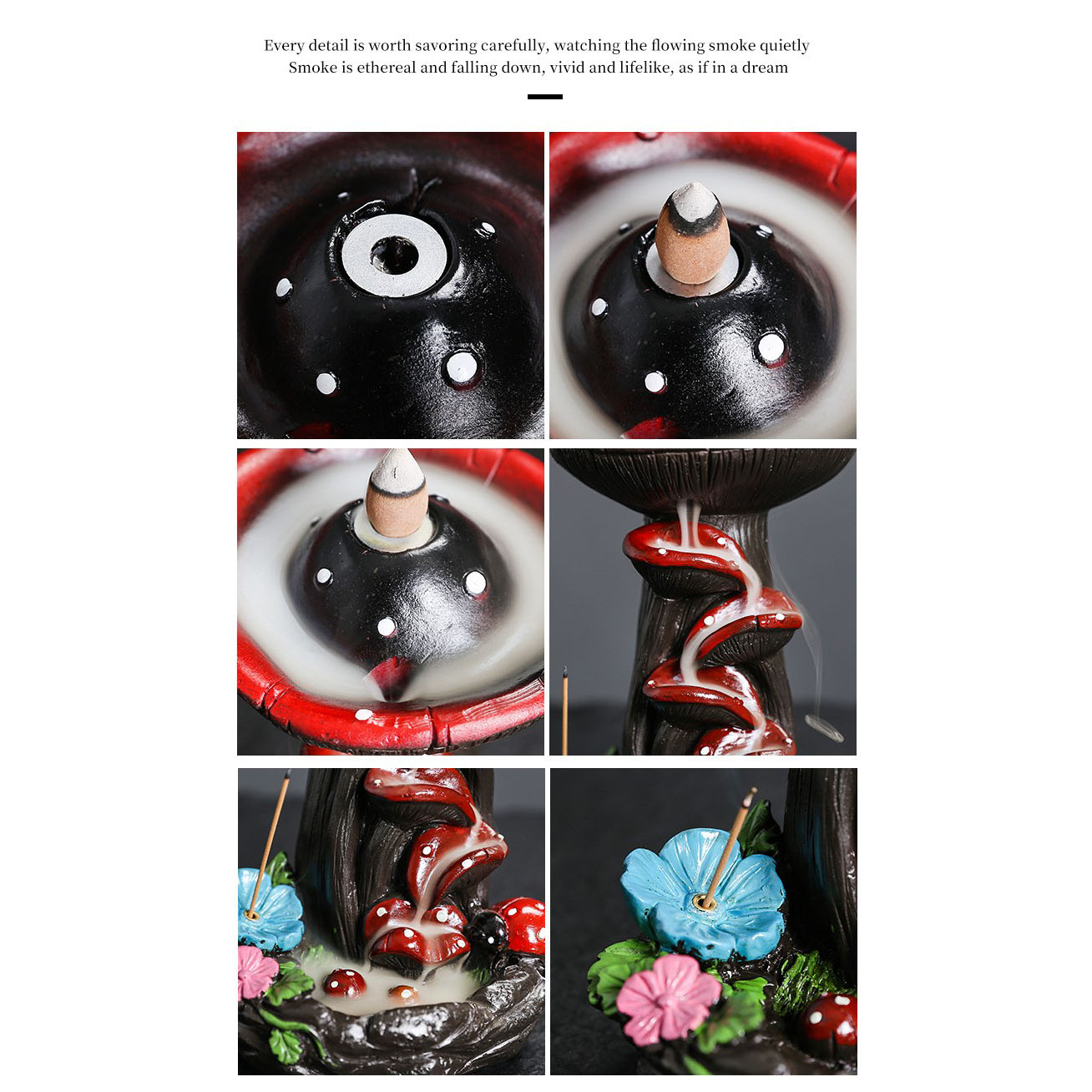 Every detail is worth savoring carefully, watching the flowing smoke quietly
Smoke is ethereal and falling down, vivid and lifelike, as if in a dream