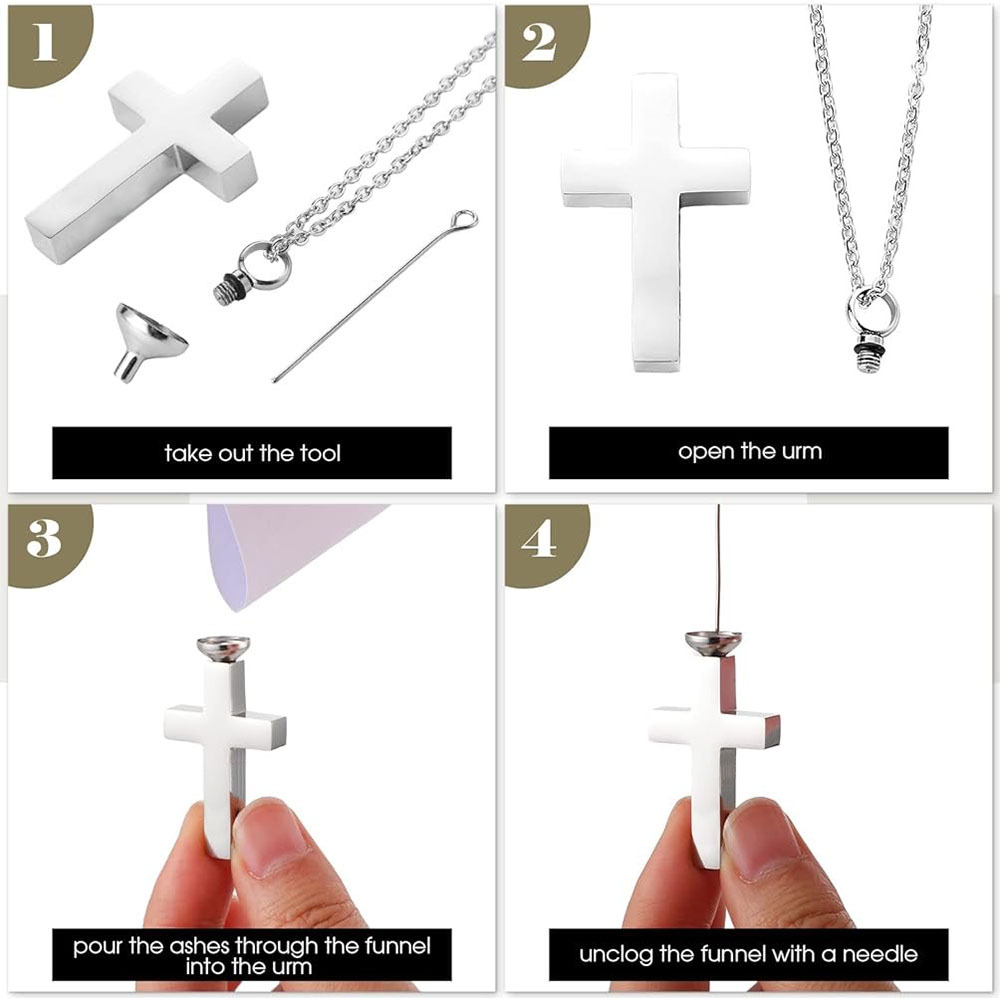 1

take out the tool

2

open the urm

3

pour the ashes through the funnel into the urm

4

unclog the funnel with a needle