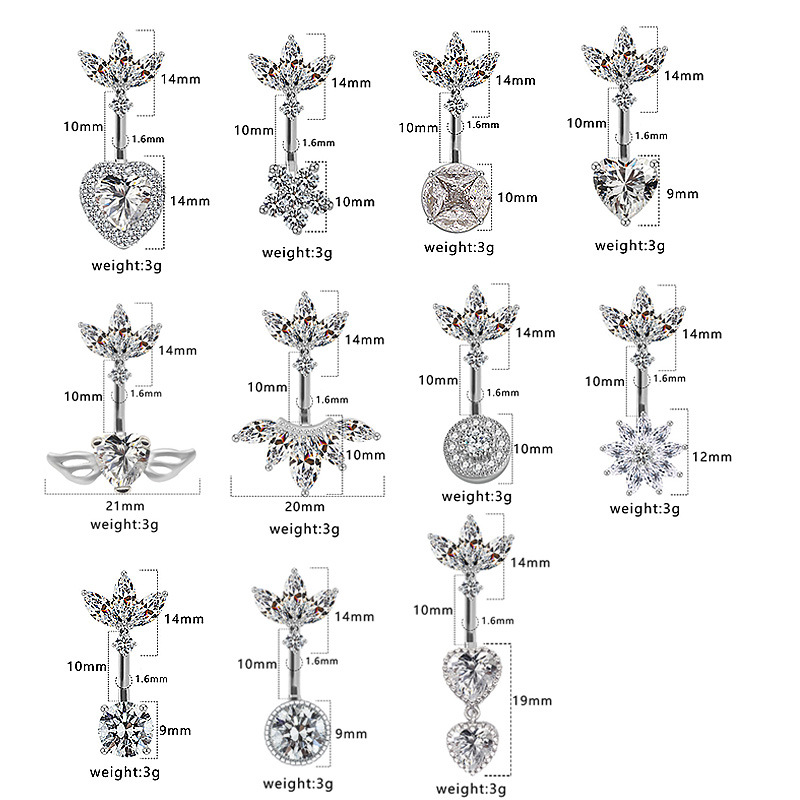 14mm
10mm
1.6mm
14mm
weight:3g

14mm
10mm
1.6mm
10mm
weight:3g

14mm
10mm
1.6mm
10mm
weight:3g

14mm
10mm
1.6mm
9mm
weight:3g

14mm
10mm
1.6mm
21mm
weight:3g

14mm
10mm
1.6mm
10mm
20mm
weight:3g

14mm
10mm
1.6mm
10mm
weight:3g

14mm
10mm
1.6mm
12mm
weight:3g

14mm
10mm
1.6mm
9mm
weight:3g

14mm
10mm
1.6mm
9mm
weight:3g

14mm
10mm
1.6mm
19mm
weight:3g